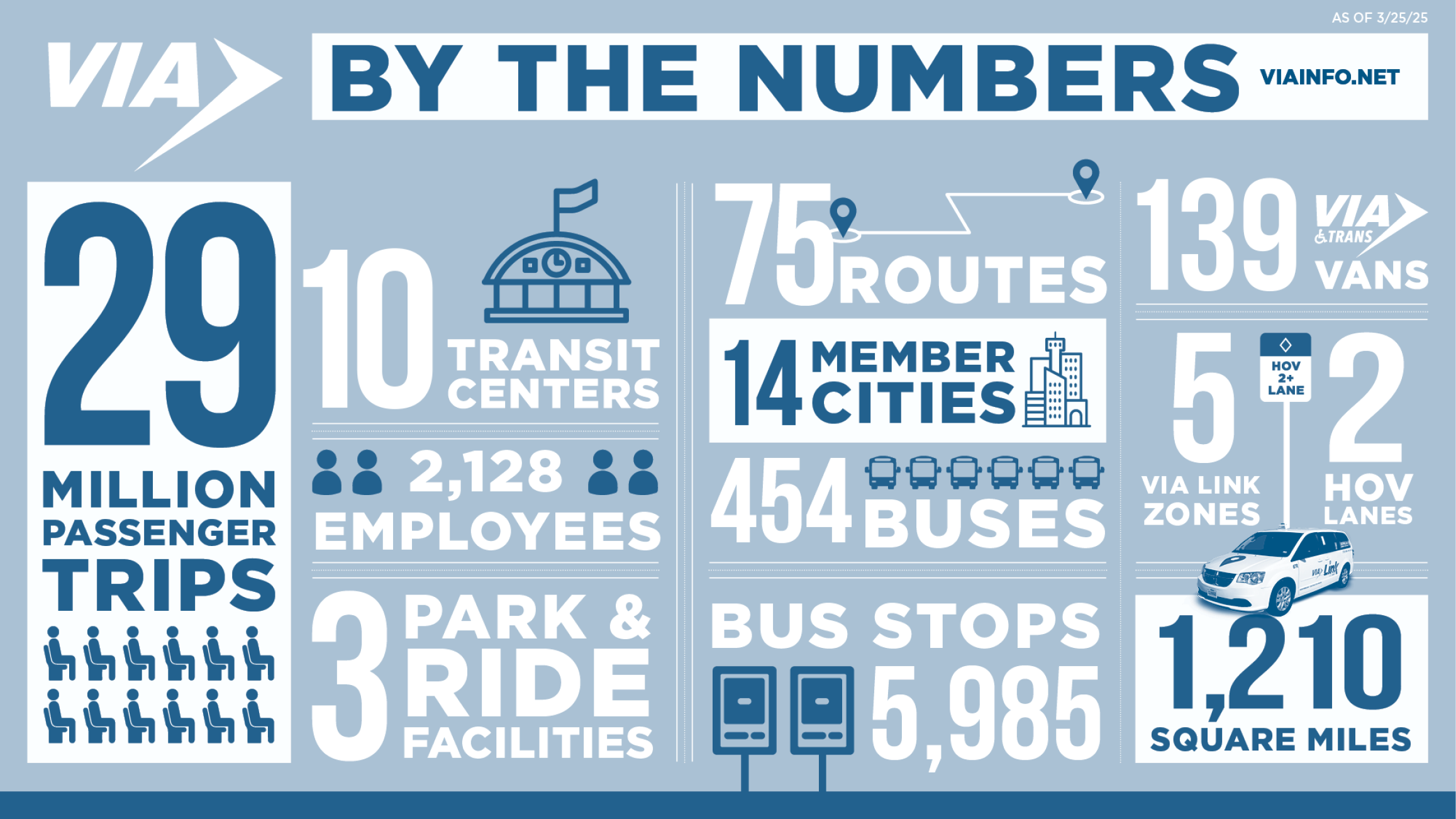 AS OF 3/25/25

VIA

BY THE NUMBERS VIAINFO.NET

29 MILLION PASSENGER TRIPS

10 TRANSIT CENTERS

2,128 EMPLOYEES

3 PARK & RIDE FACILITIES

75 ROUTES

14 MEMBER CITIES

454 BUSES

BUS STOPS 5,985

139 VIA TRANS VANS

5 VIA LINK ZONES

HOV 2+ LANE

2 HOV LANES

VIA Link

1,210 SQUARE MILES